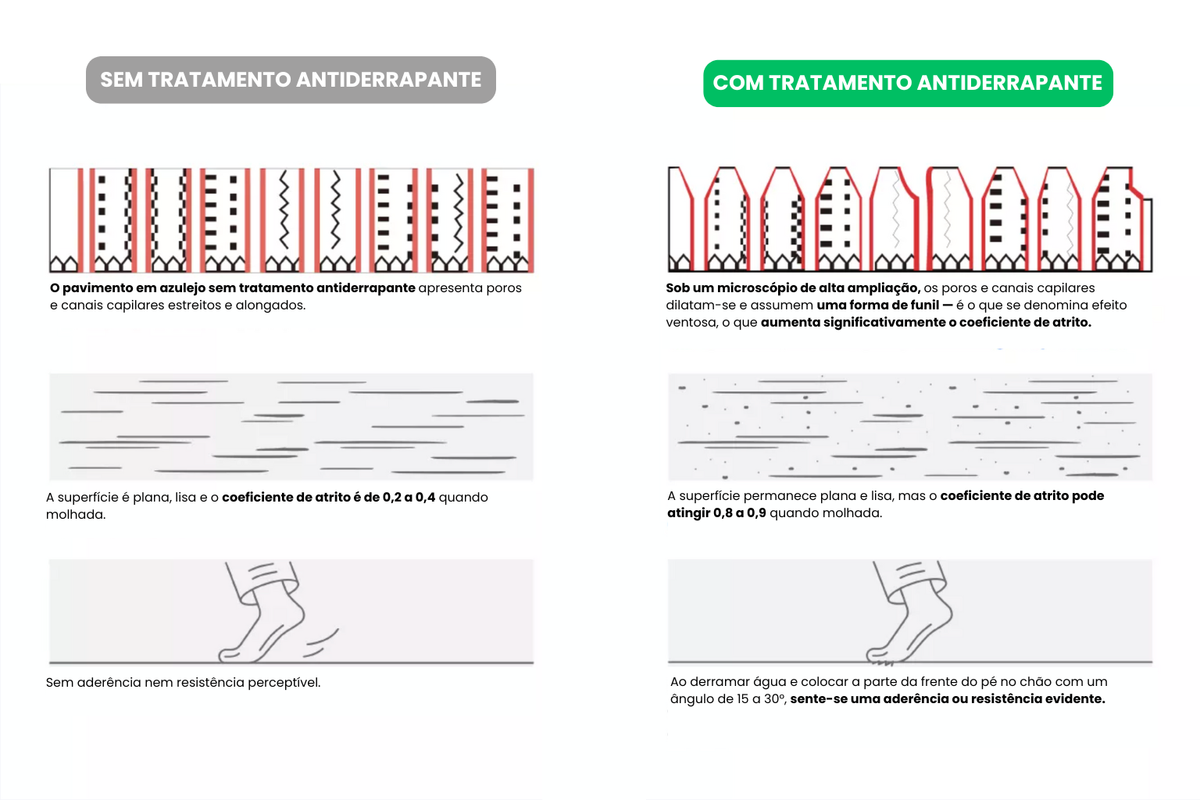 SEM TRATAMENTO ANTIDERRAPANTE

O pavimento em azulejo sem tratamento antiderrapante apresenta poros e canais capilares estreitos e alongados.

A superfície é plana, lisa e o coeficiente de atrito é de 0,2 a 0,4 quando molhada.

Sem aderência nem resistência perceptível.

COM TRATAMENTO ANTIDERRAPANTE

Sob um microscópio de alta ampliação, os poros e canais capilares dilatam-se e assumem uma forma de funil — é o que se denomina efeito ventosa, o que aumenta significativamente o coeficiente de atrito.

A superfície permanece plana e lisa, mas o coeficiente de atrito pode atingir 0,8 a 0,9 quando molhada.

Ao derramar água e colocar a parte da frente do pé no chão com um ângulo de 15 a 30º, sente-se uma aderência ou resistência evidente.